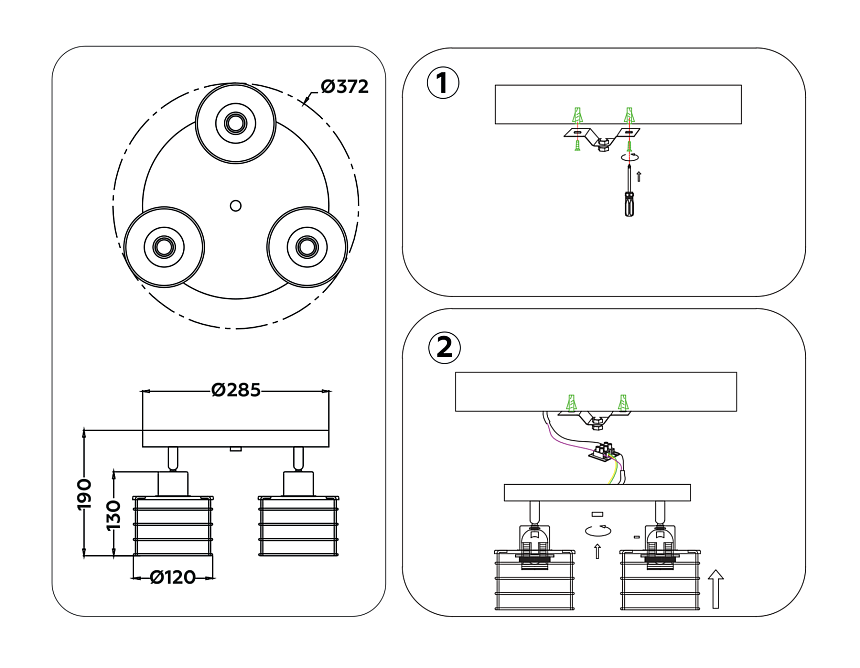 Ø372

Ø285

190

130

Ø120

1

2